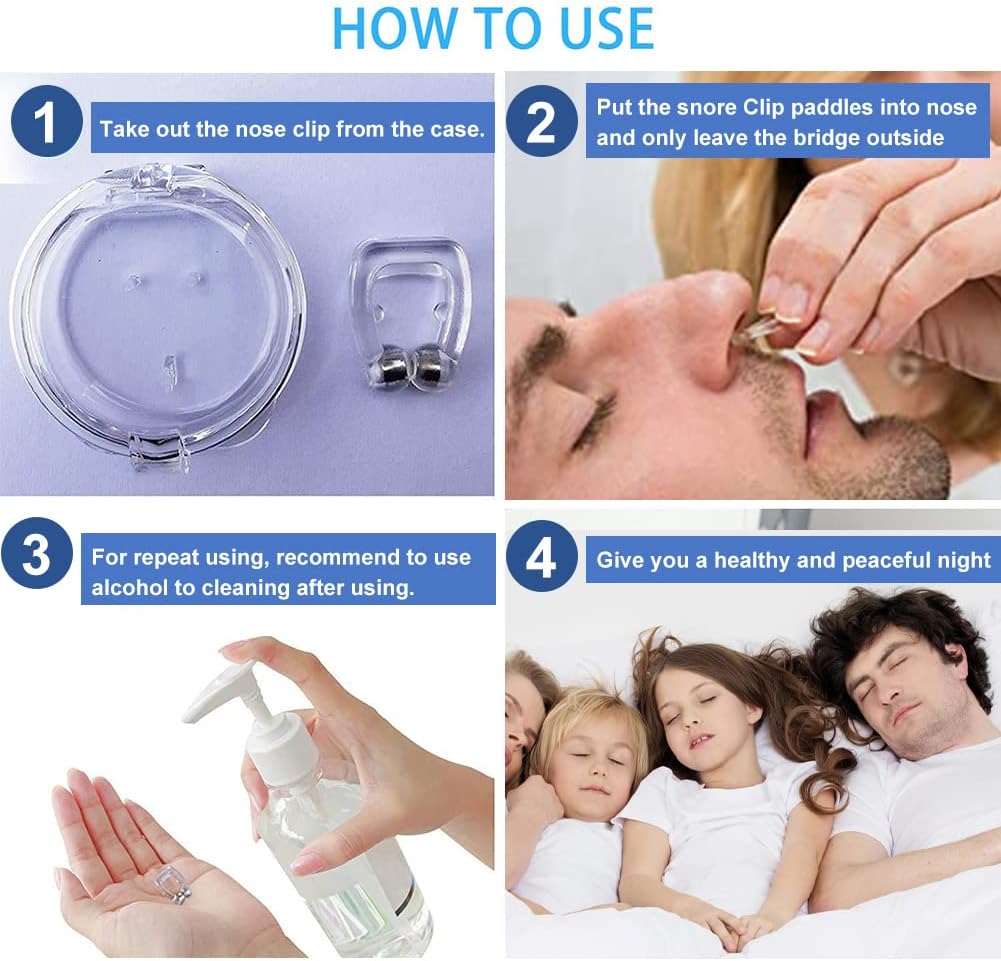 HOW TO USE

1 Take out the nose clip from the case.

2 Put the snore Clip paddles into nose and only leave the bridge outside

3 For repeat using, recommend to use alcohol to cleaning after using.

4 Give you a healthy and peaceful night